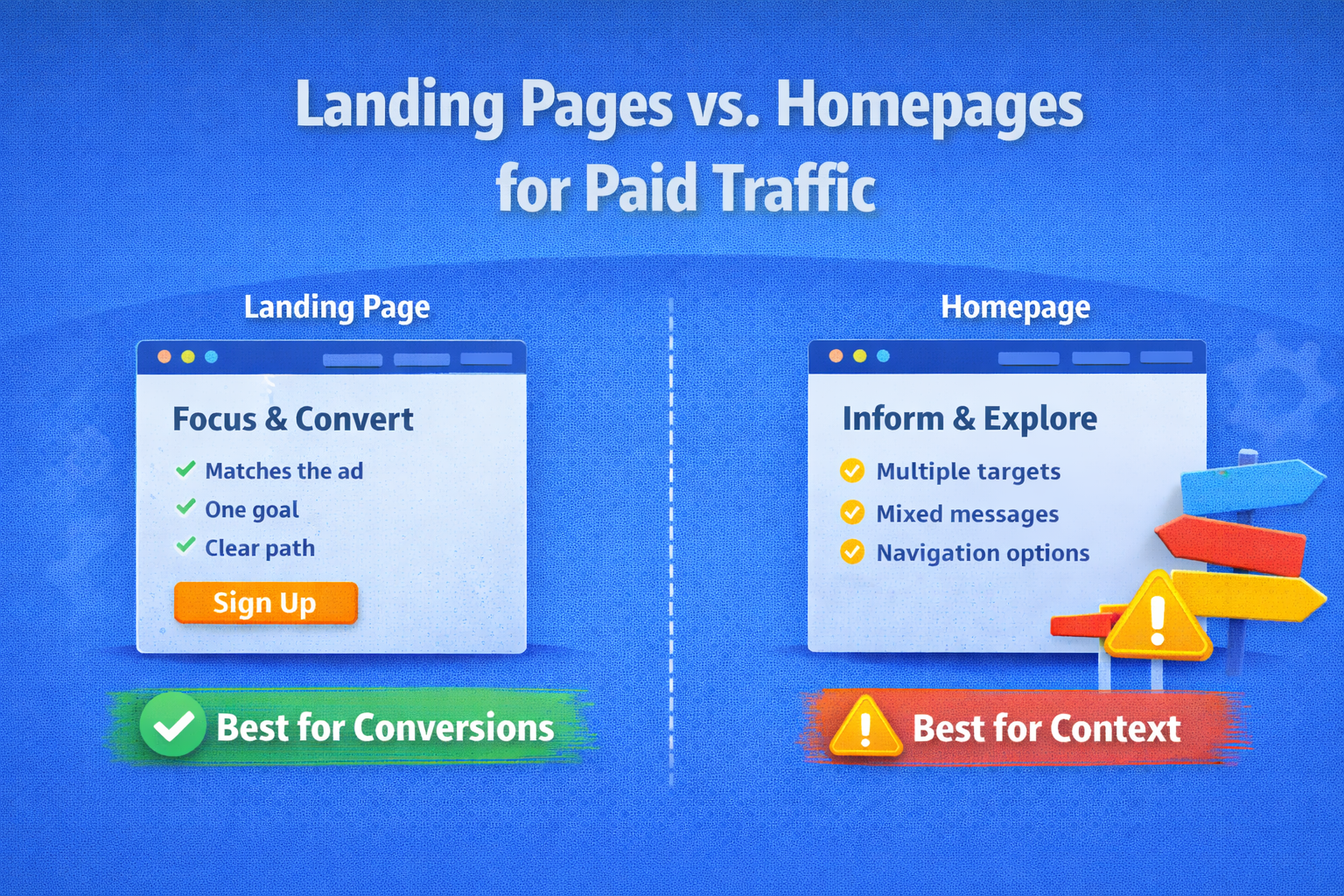 Landing Pages vs. Homepages for Paid Traffic

Landing Page

Focus & Convert

Matches the ad
One goal
Clear path

Sign Up

Best for Conversions

Homepage

Inform & Explore

Multiple targets
Mixed messages
Navigation options

Best for Context